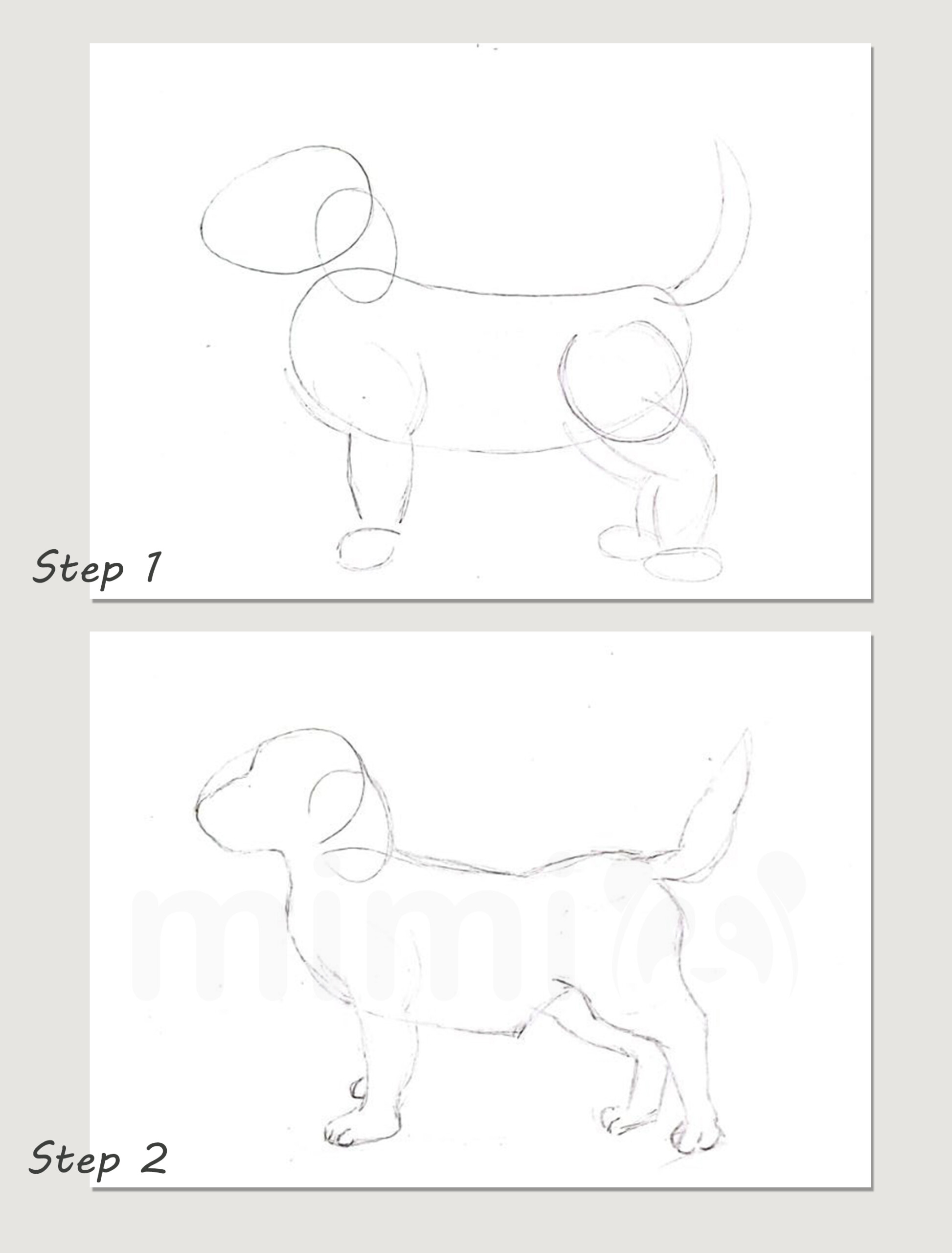 Step 1

mimi

Step 2