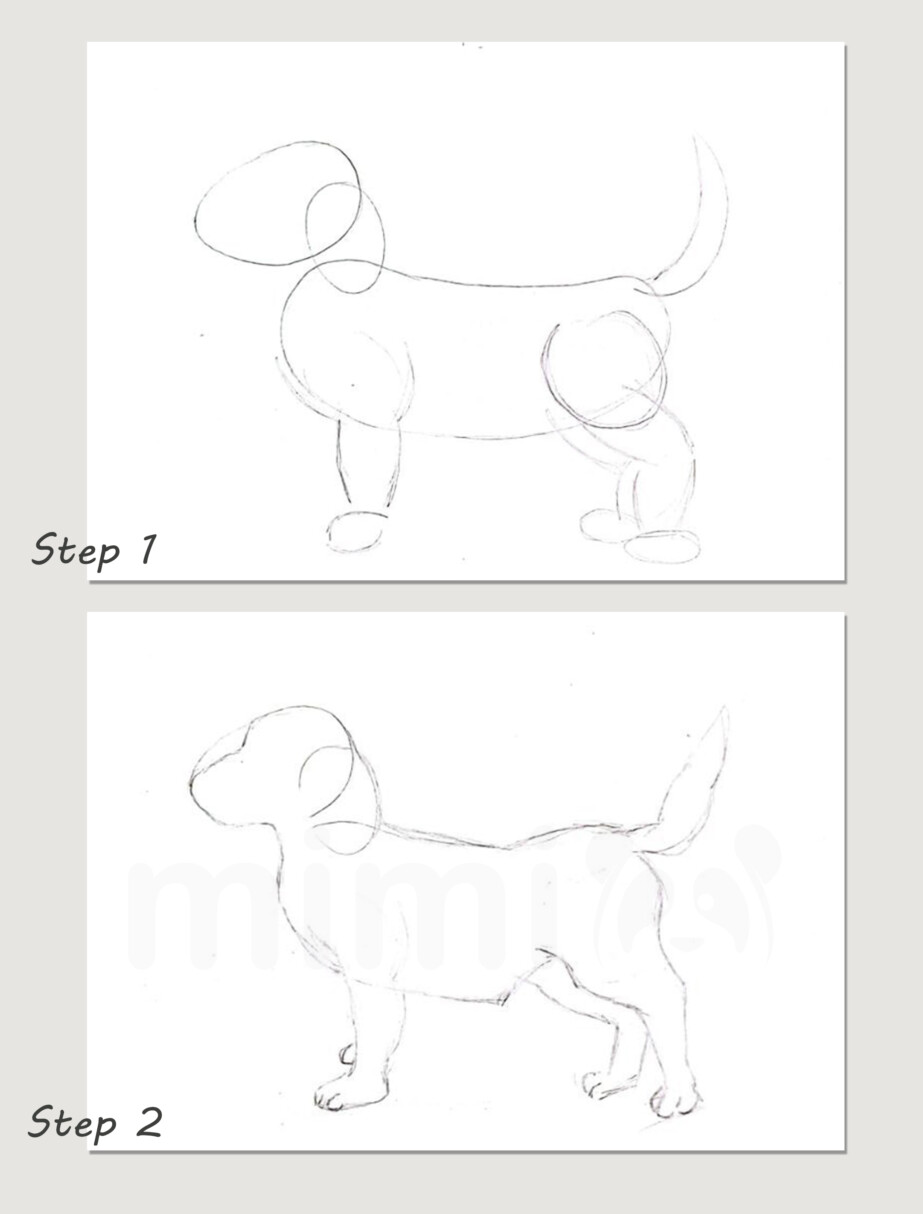 Step 1

mimi

Step 2