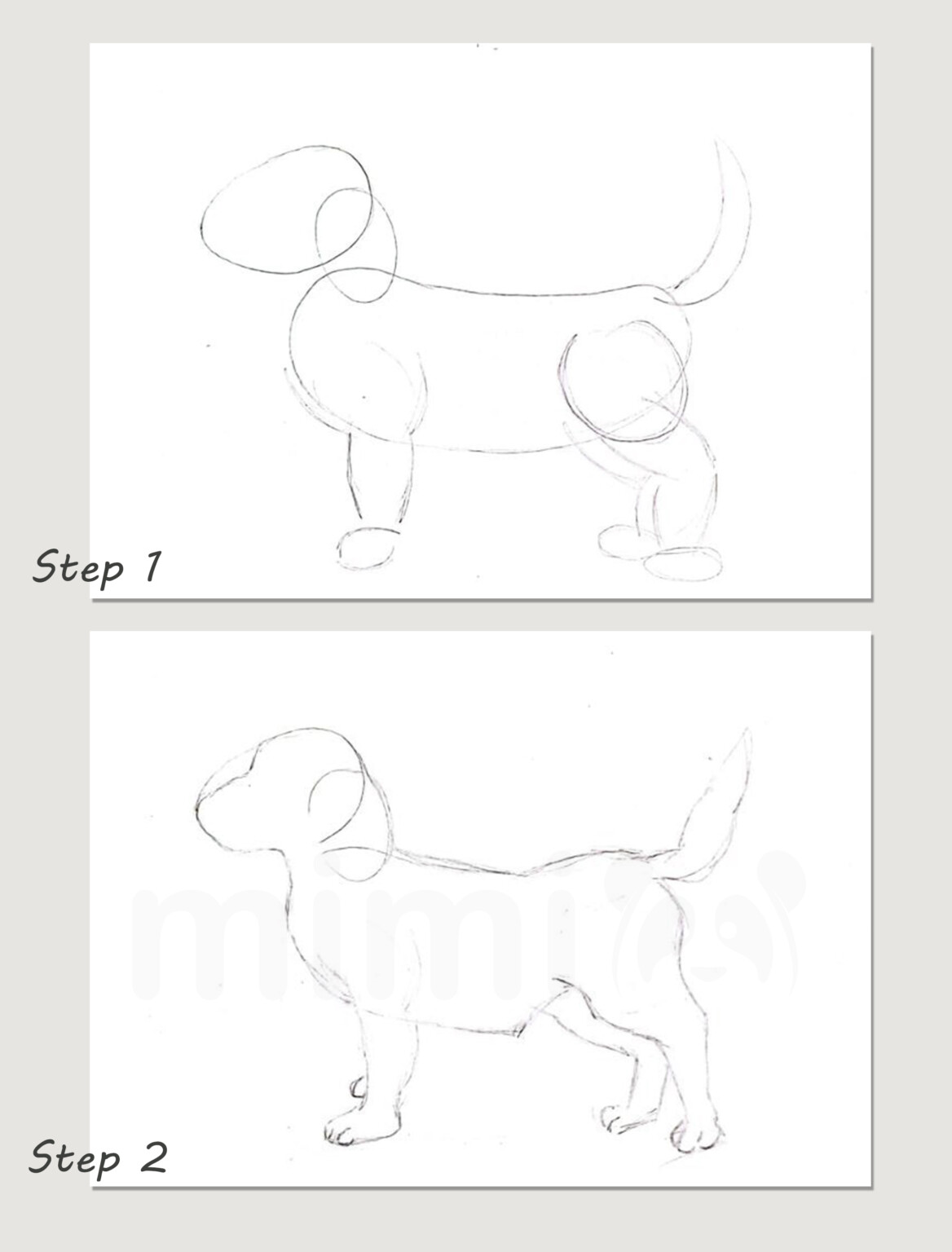 Step 1

mimi

Step 2