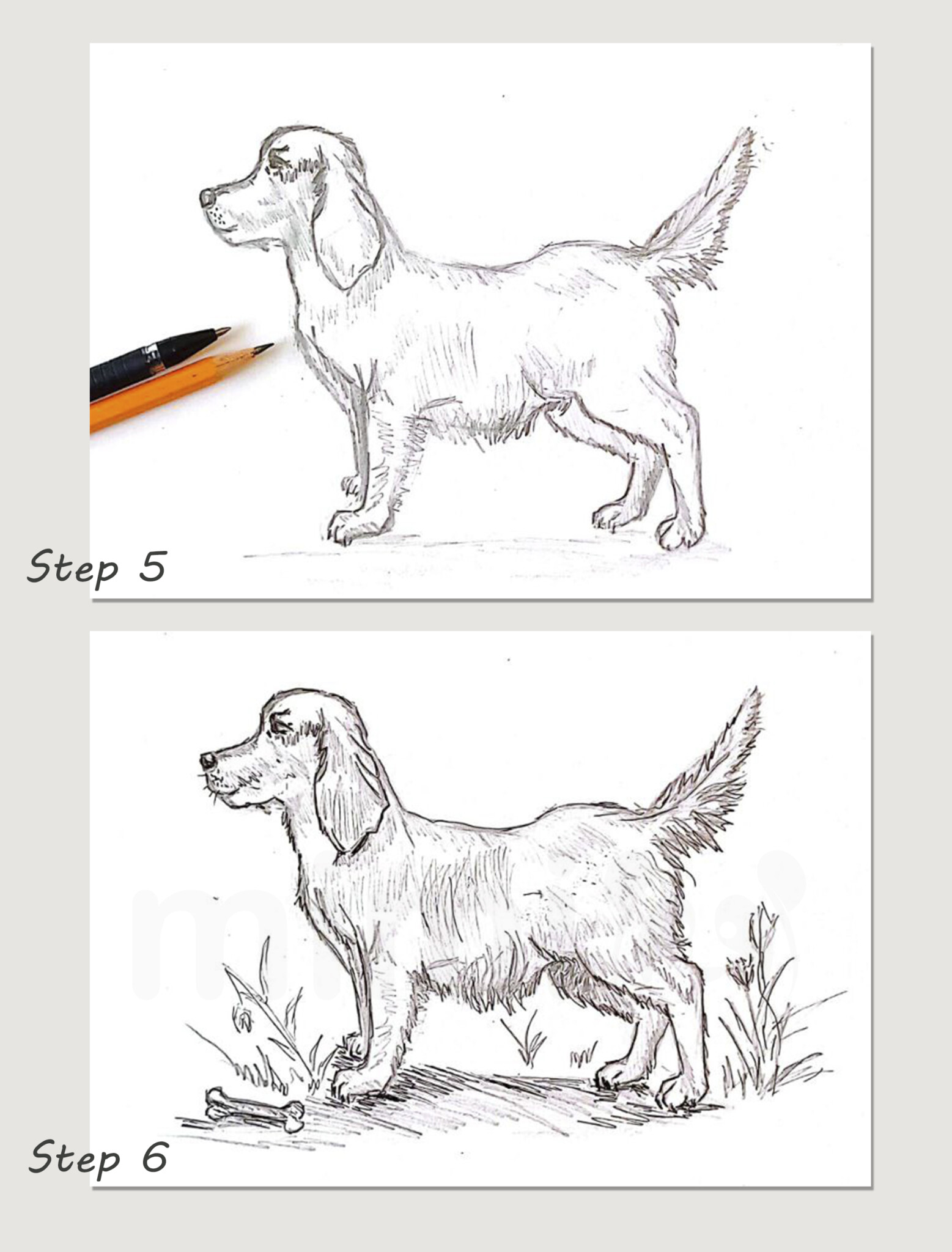 Step 5

Step 6