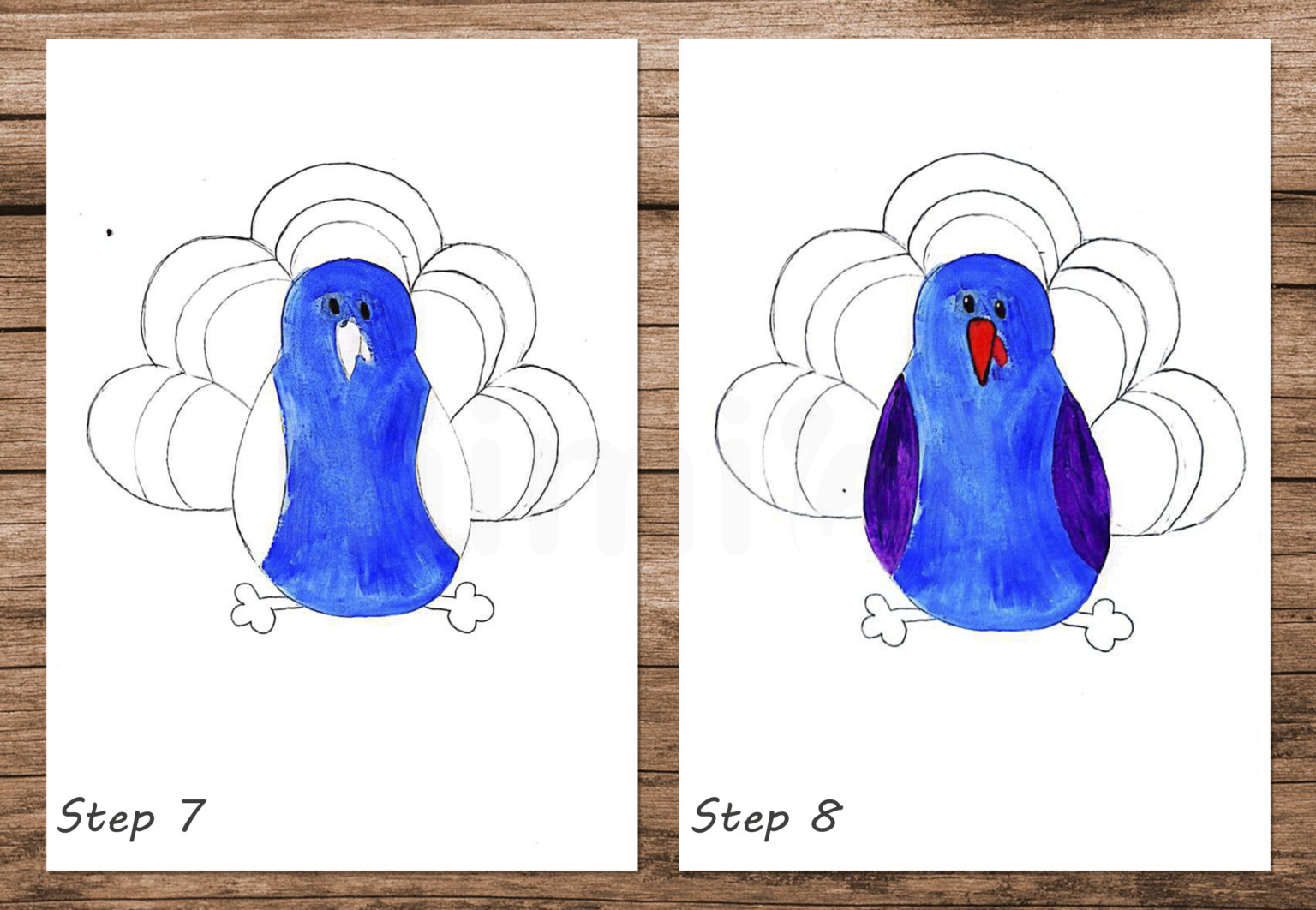 Step 7

Step 8