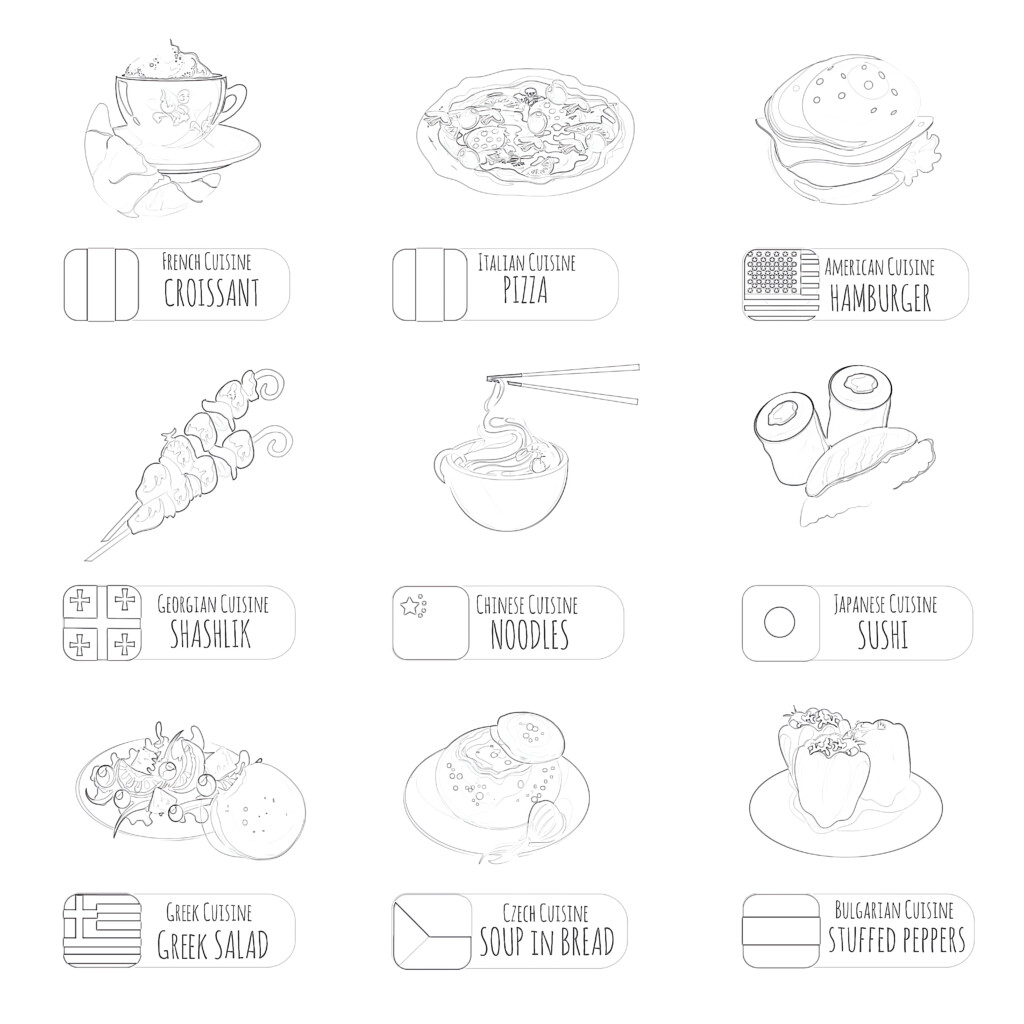 French Cuisine
CROISSANT

Italian Cuisine
PIZZA

American Cuisine
HAMBURGER

Georgian Cuisine
SHASHLIK

Chinese Cuisine
NOODLES

Japanese Cuisine
SUSHI

Greek Cuisine
GREEK SALAD

Czech Cuisine
SOUP IN BREAD

Bulgarian Cuisine
STUFFED PEPPERS