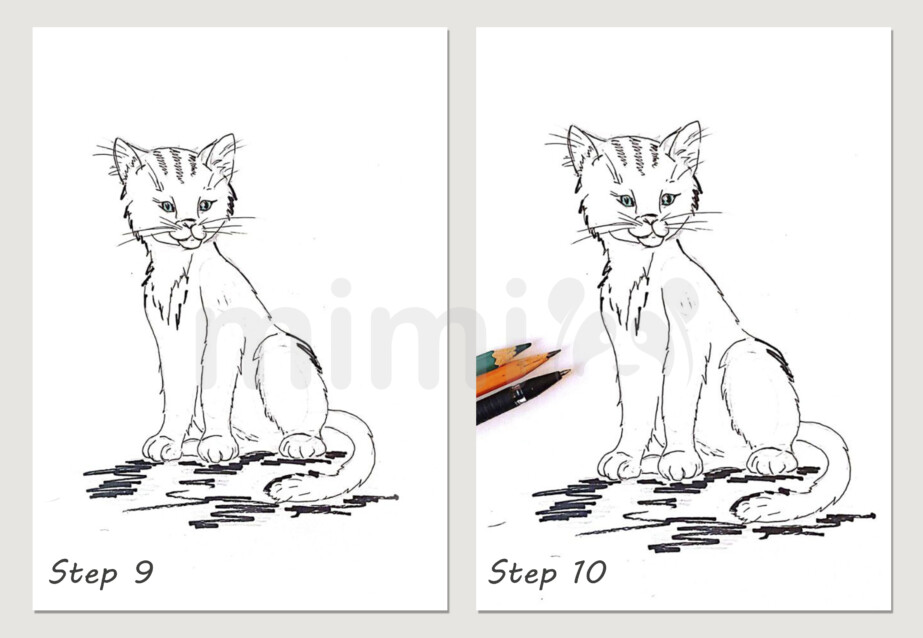 mimi

Step 9

Step 10