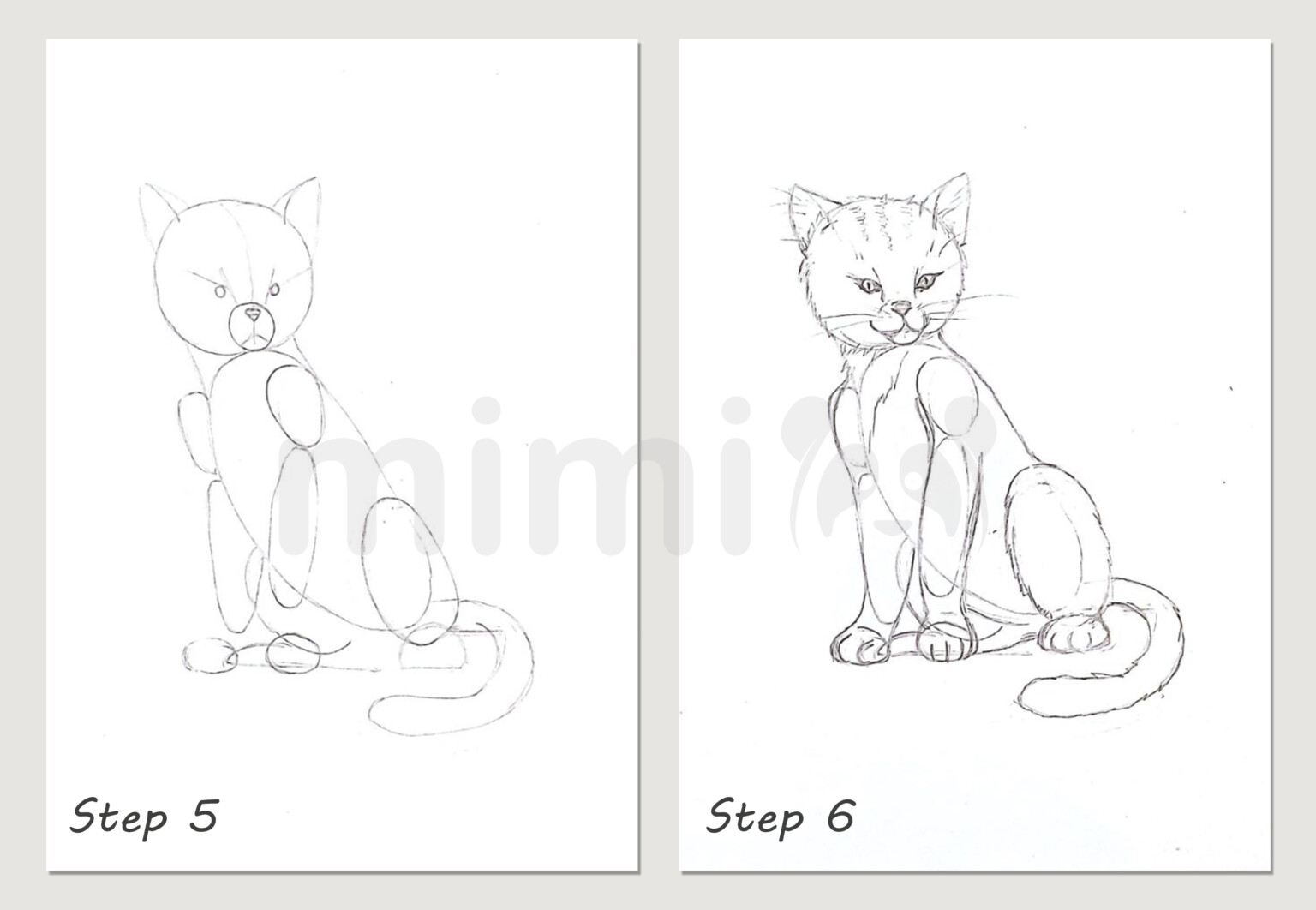 mimi

Step 5

Step 6