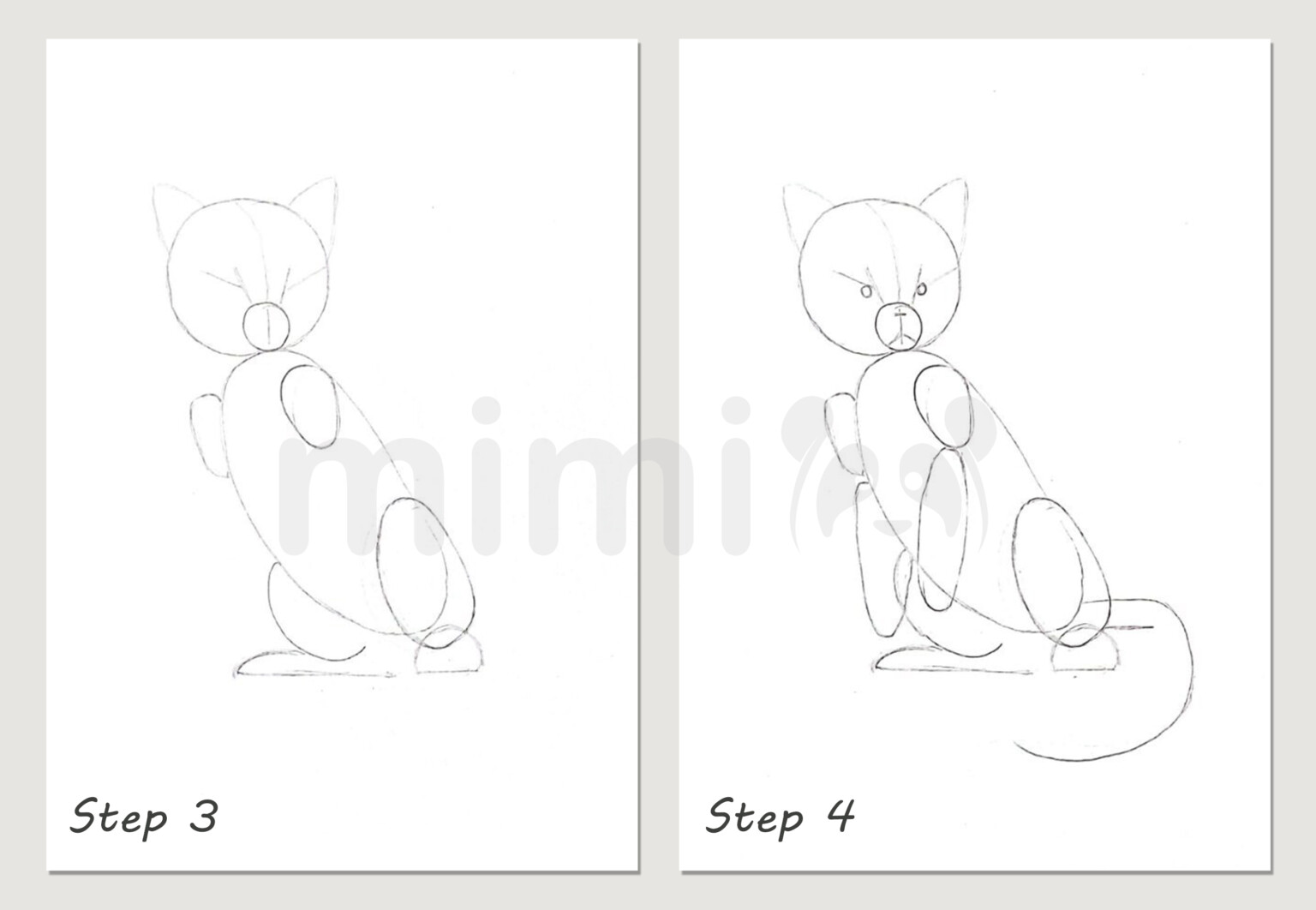 mimi

Step 3

Step 4